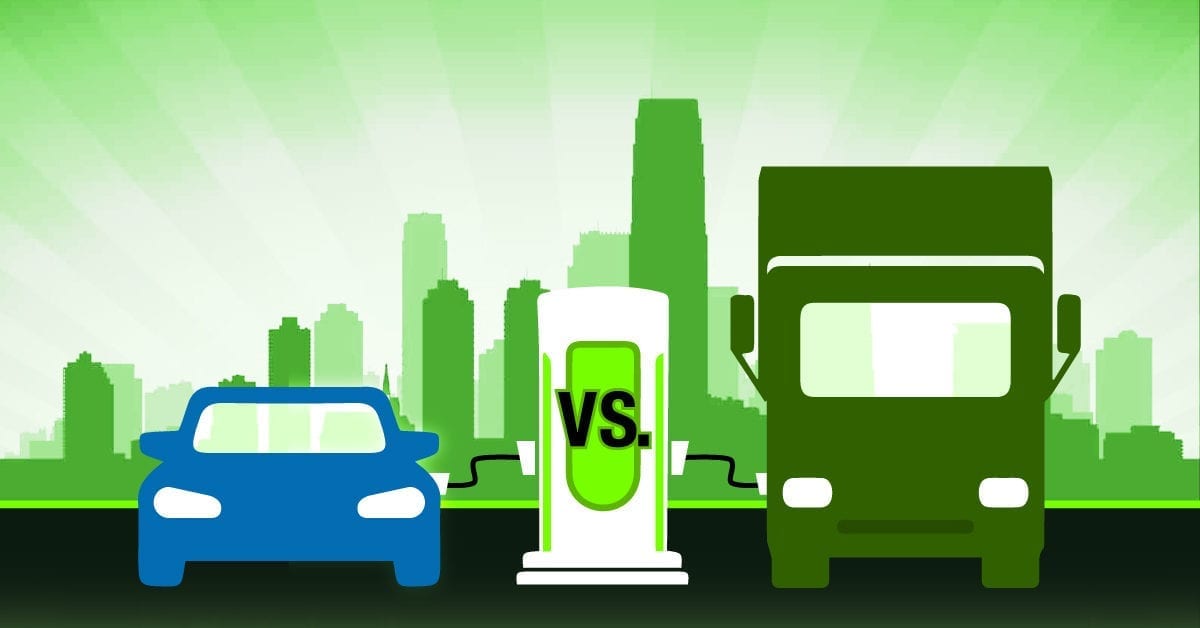 VS.